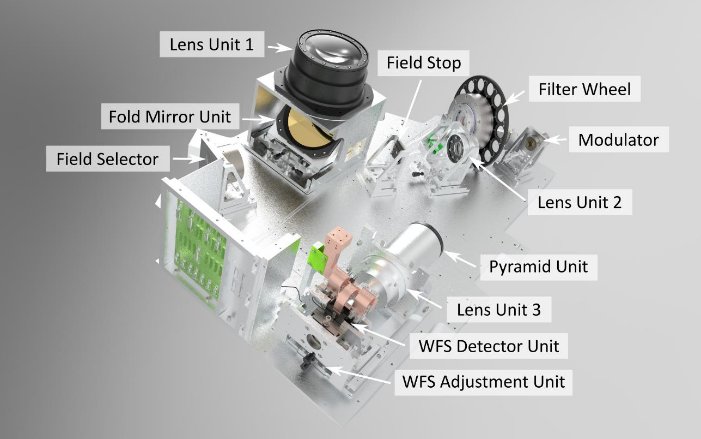 Lens Unit 1
Field Stop
Filter Wheel
Fold Mirror Unit
Modulator
Field Selector
Lens Unit 2
Pyramid Unit
Lens Unit 3
WFS Detector Unit
WFS Adjustment Unit