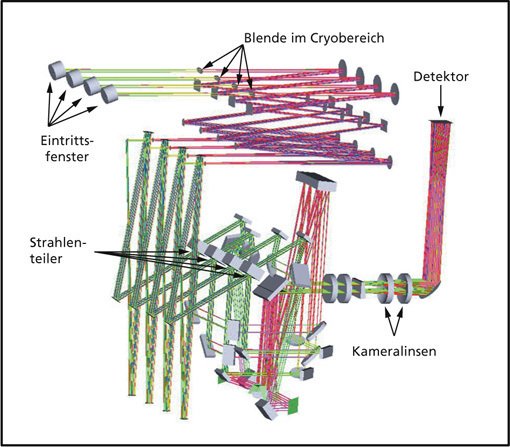 Blende im Cryobereich

Detektor

Eintrittsfenster

Strahlenteiler

Kameralinsen